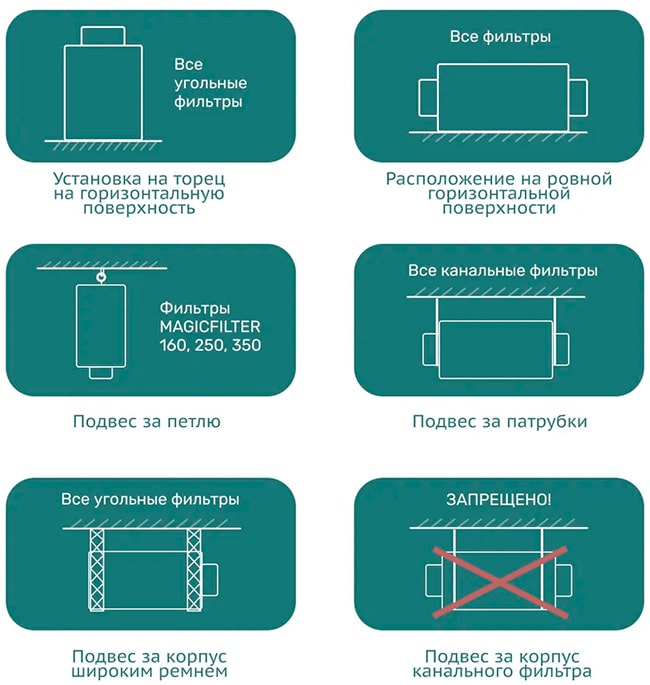 Все угольные фильтры

Установка на торец на горизонтальную поверхность

Все фильтры

Расположение на ровной горизонтальной поверхности

Фильтры MAGICFILTER 160, 250, 350

Подвес за петлю

Все канальные фильтры

Подвес за патрубки

Все угольные фильтры

Подвес за корпус широким ремнем

ЗАПРЕЩЕНО!

Подвес за корпус канального фильтра